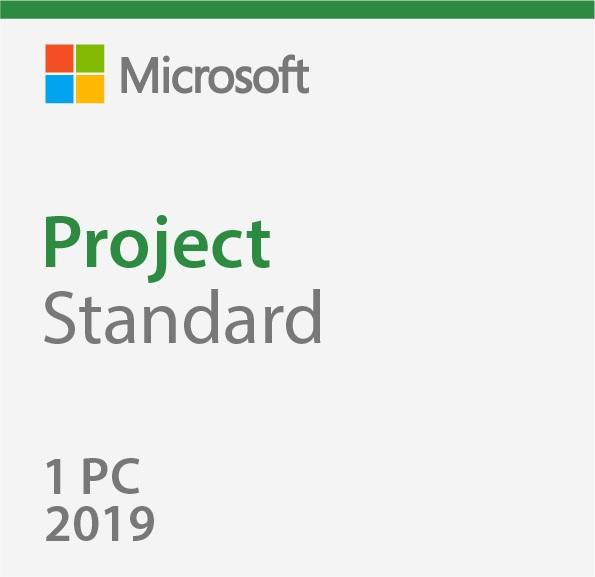 Microsoft

Project
Standard

1 PC
2019